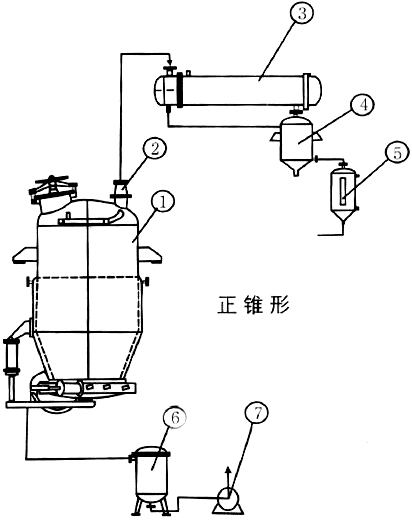 3
4
2
5
1
正锥形
6
7