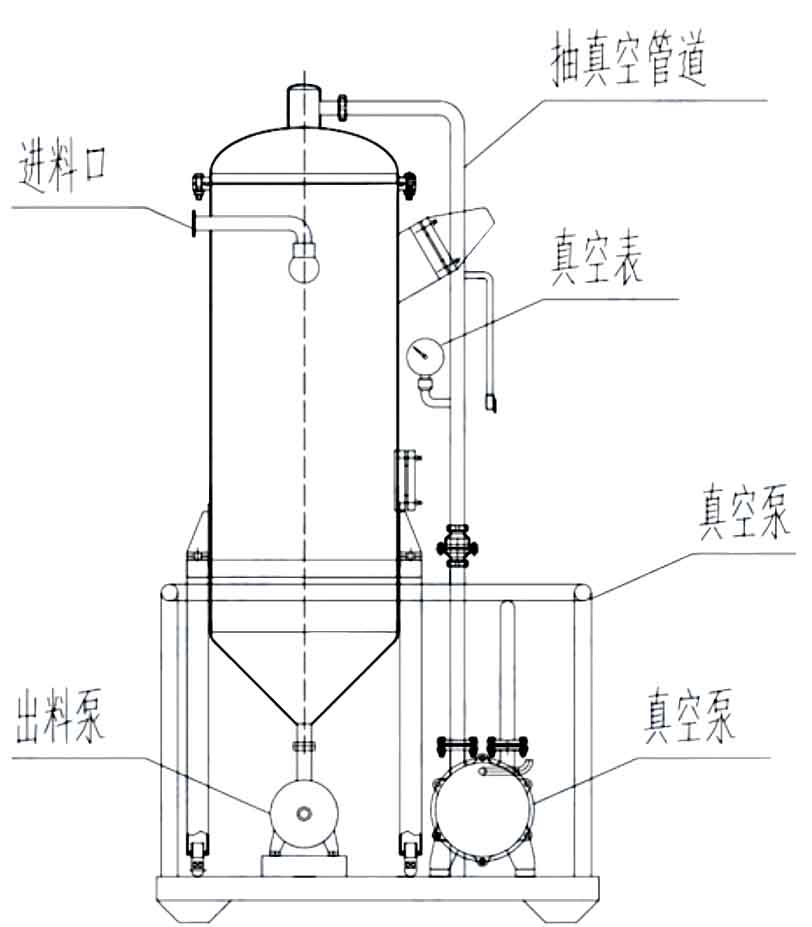 抽真空管道

进料口

真空表

真空泵

出料泵

真空泵